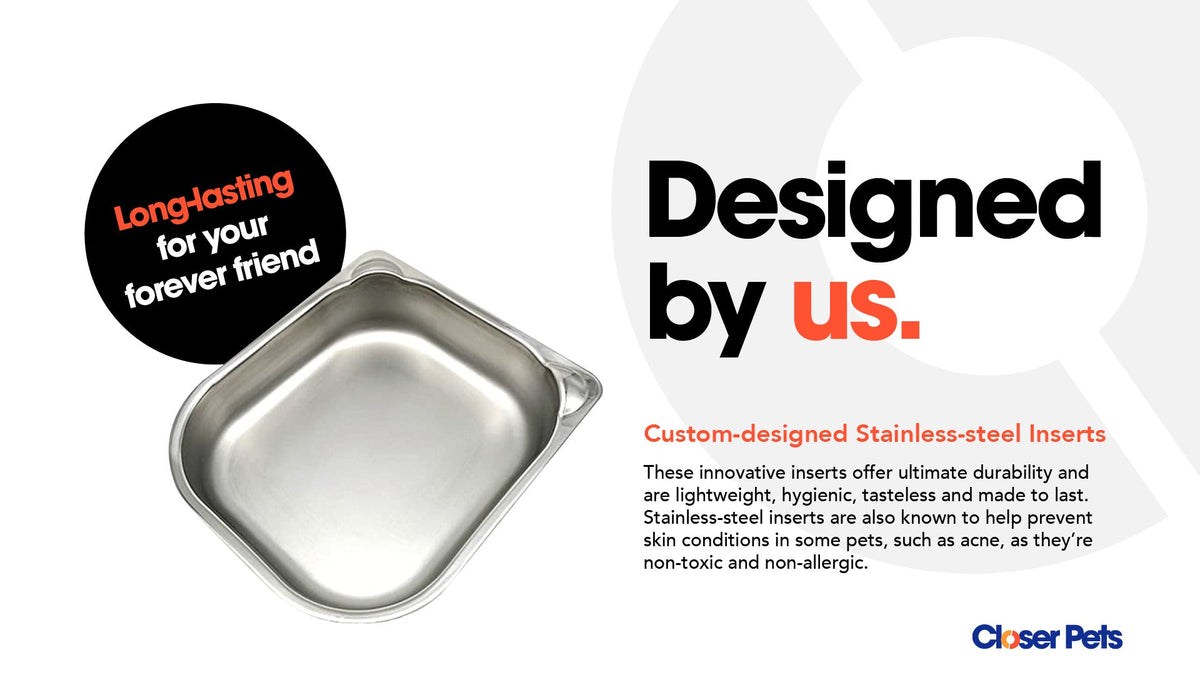 Long-lasting
for your
forever friend

Designed
by us.

Custom-designed Stainless-steel Inserts

These innovative inserts offer ultimate durability and are lightweight, hygienic, tasteless and made to last. Stainless-steel inserts are also known to help prevent skin conditions in some pets, such as acne, as they're non-toxic and non-allergic.

Closer Pets